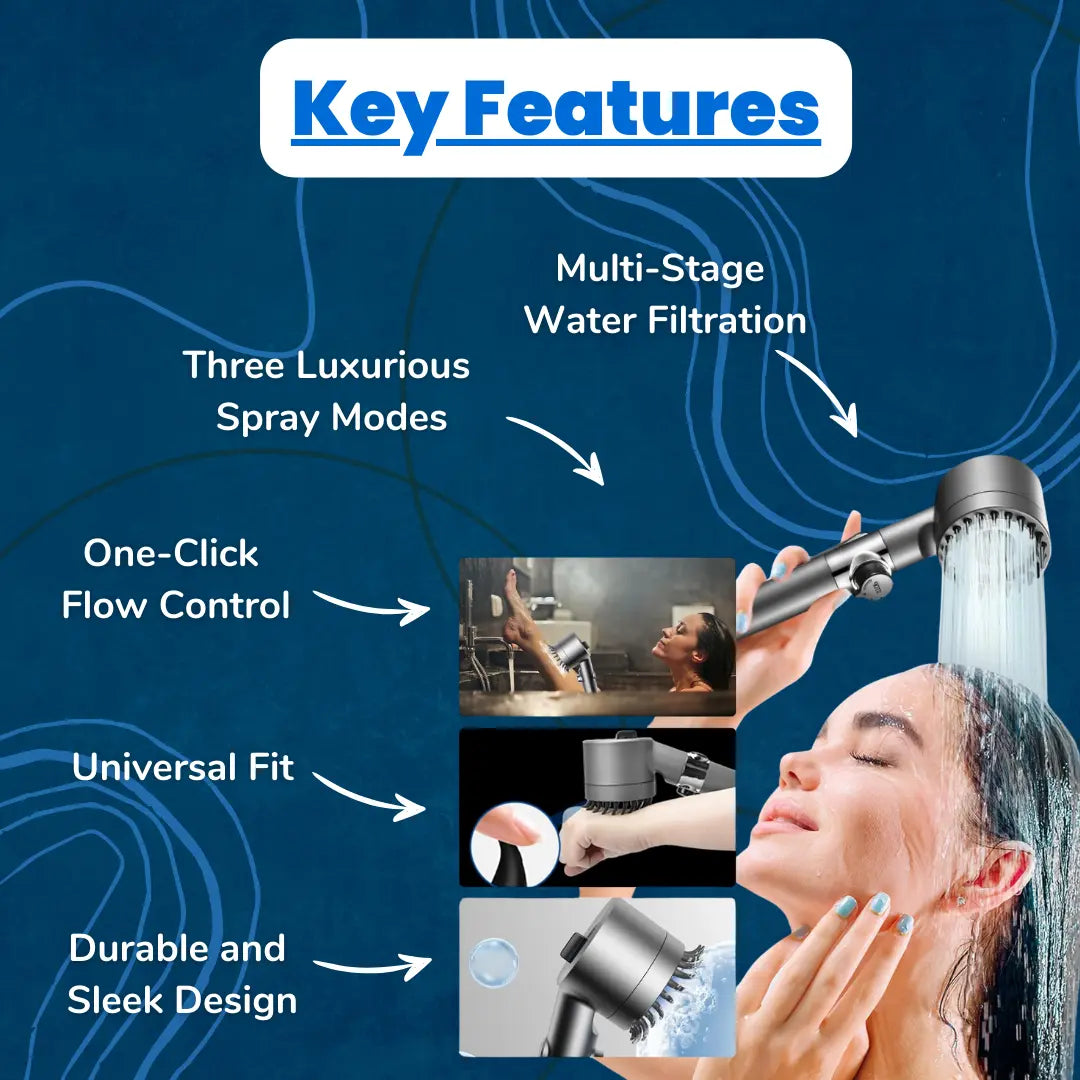 Key Features

Multi-Stage Water Filtration

Three Luxurious Spray Modes

One-Click Flow Control

Universal Fit

Durable and Sleek Design